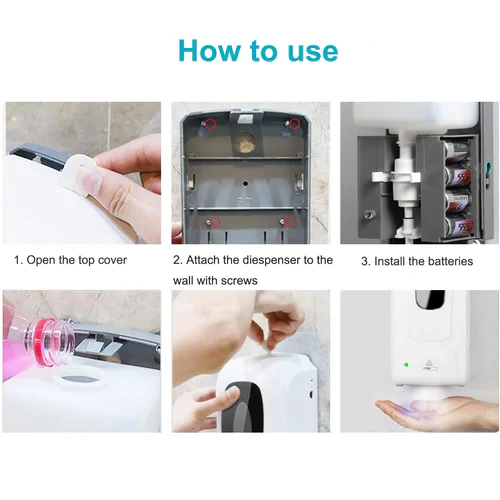 How to use

1. Open the top cover

2. Attach the diespenser to the wall with screws

3. Install the batteries